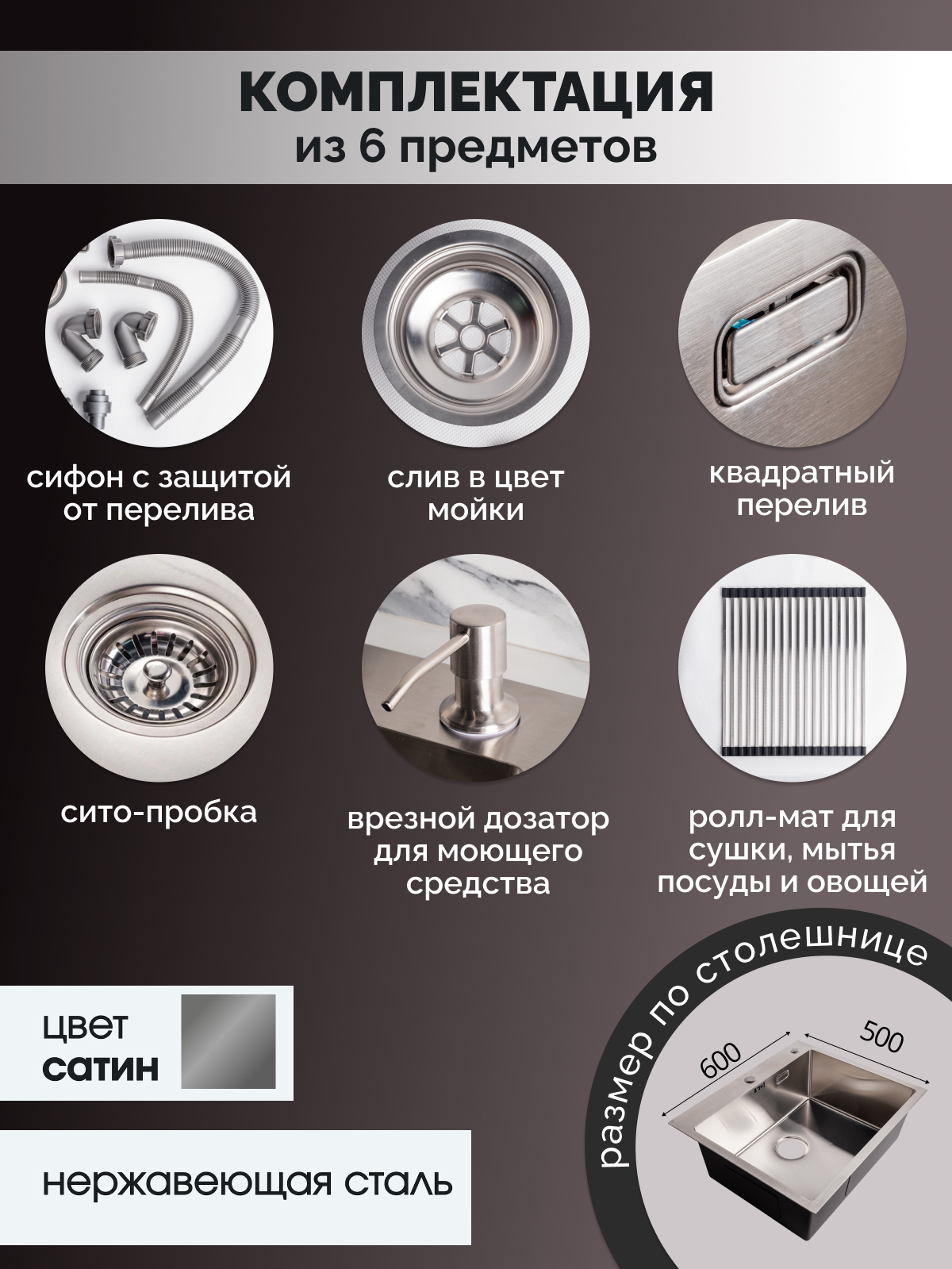 КОМПЛЕКТАЦИЯ
из 6 предметов

сифон с защитой от перелива

слив в цвет мойки

квадратный перелив

сито-пробка

врезной дозатор для моющего средства

ролл-мат для сушки, мытья посуды и овощей

цвет
сатин

нержавеющая сталь

размер по столешнице

600

500