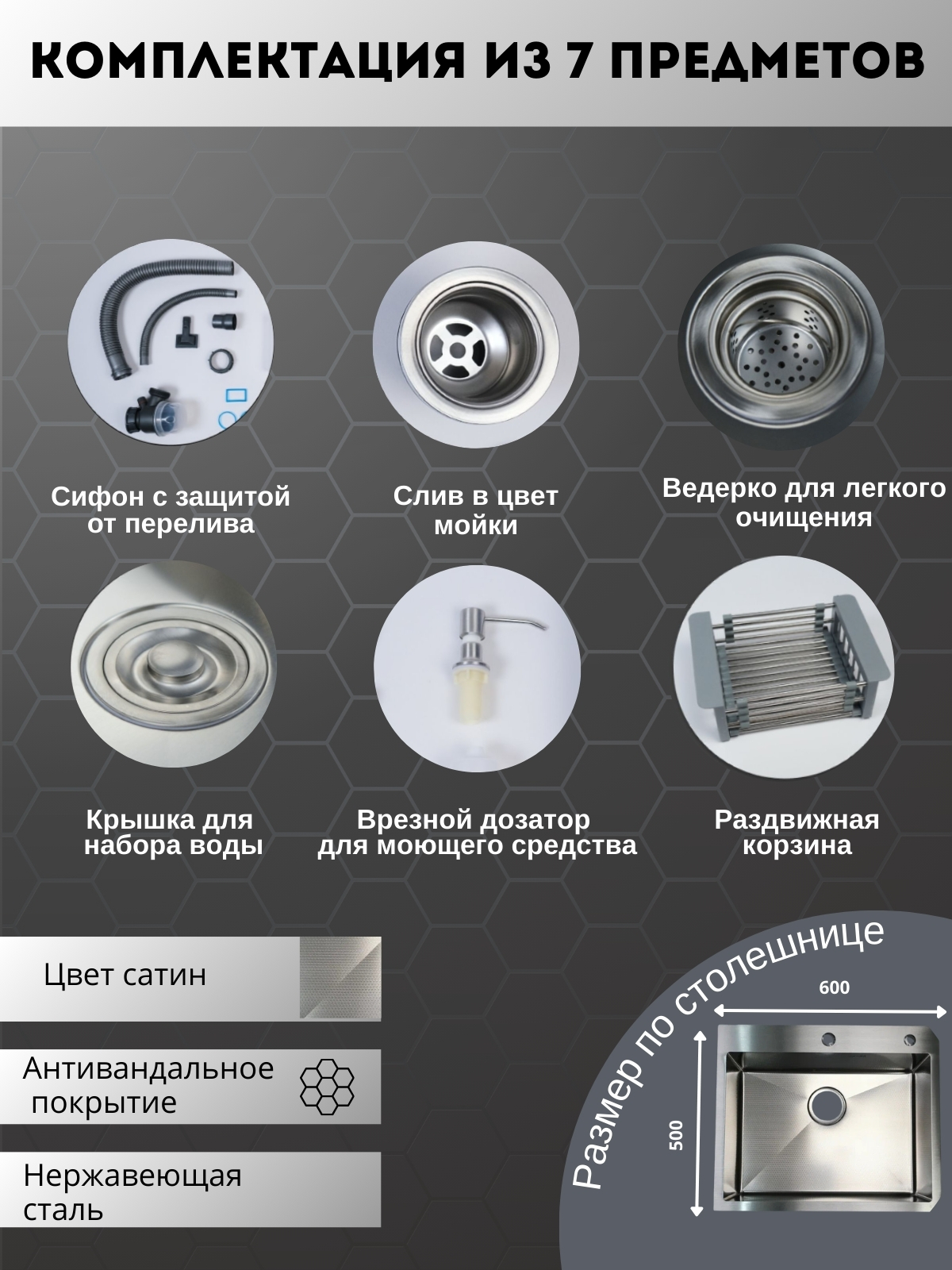 КОМПЛЕКТАЦИЯ ИЗ 7 ПРЕДМЕТОВ

Сифон с защитой от перелива

Слив в цвет мойки

Ведерко для легкого очищения

Крышка для набора воды

Врезной дозатор для моющего средства

Раздвижная корзина

Цвет сатин

Антивандальное покрытие

Нержавеющая сталь

Размер по столешнице

600

500