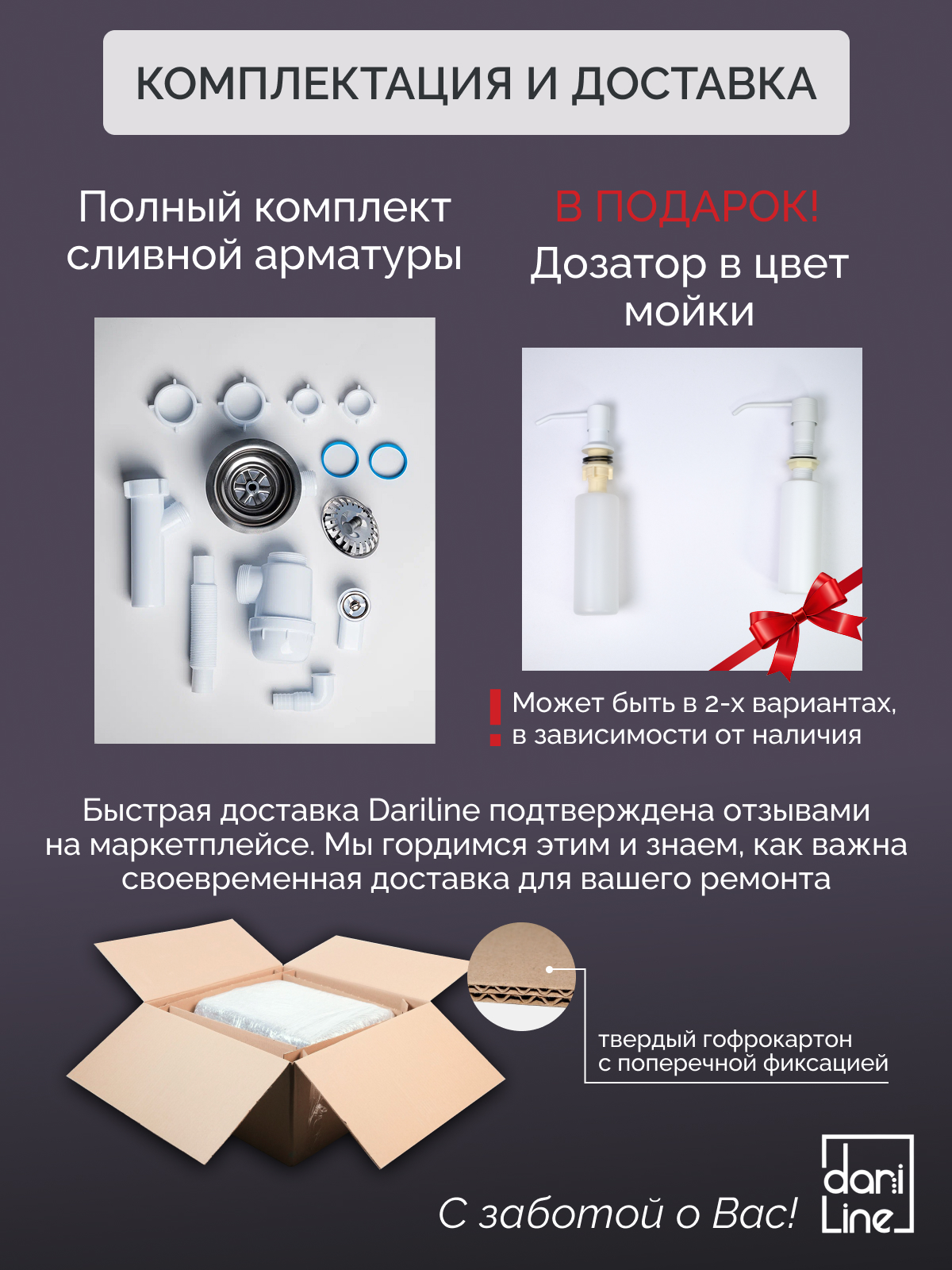 КОМПЛЕКТАЦИЯ И ДОСТАВКА

Полный комплект сливной арматуры

В ПОДАРОК!
Дозатор в цвет мойки

Может быть в 2-х вариантах, в зависимости от наличия

Быстрая доставка Dariline подтверждена отзывами на маркетплейсе. Мы гордимся этим и знаем, как важна своевременная доставка для вашего ремонта

твердый гофрокартон с поперечной фиксацией

С заботой о Вас!

dari Line